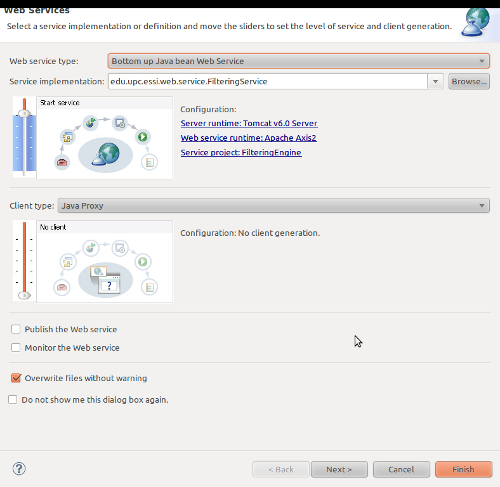 Web Services
Select a service implementation or definition and move the sliders to set the level of service and client generation.

Web service type: Bottom up Java bean Web Service
Service implementation: edu.upc.essi.web.service.FilteringService Browse...

Start service

Configuration:
Server runtime: Tomcat v6.0 Server
Web service runtime: Apache Axis2
Service project: FilteringEngine

Client type: Java Proxy

No client

Configuration: No client generation.

Publish the Web service
Monitor the Web service

Overwrite files without warning
Do not show me this dialog box again.

?
< Back
Next >
Cancel
Finish